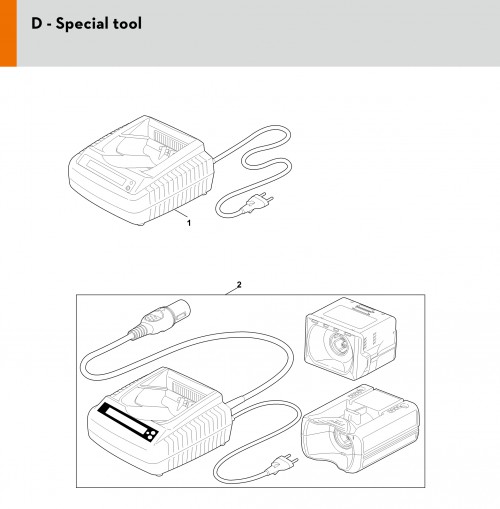 D - Special tool

1

2